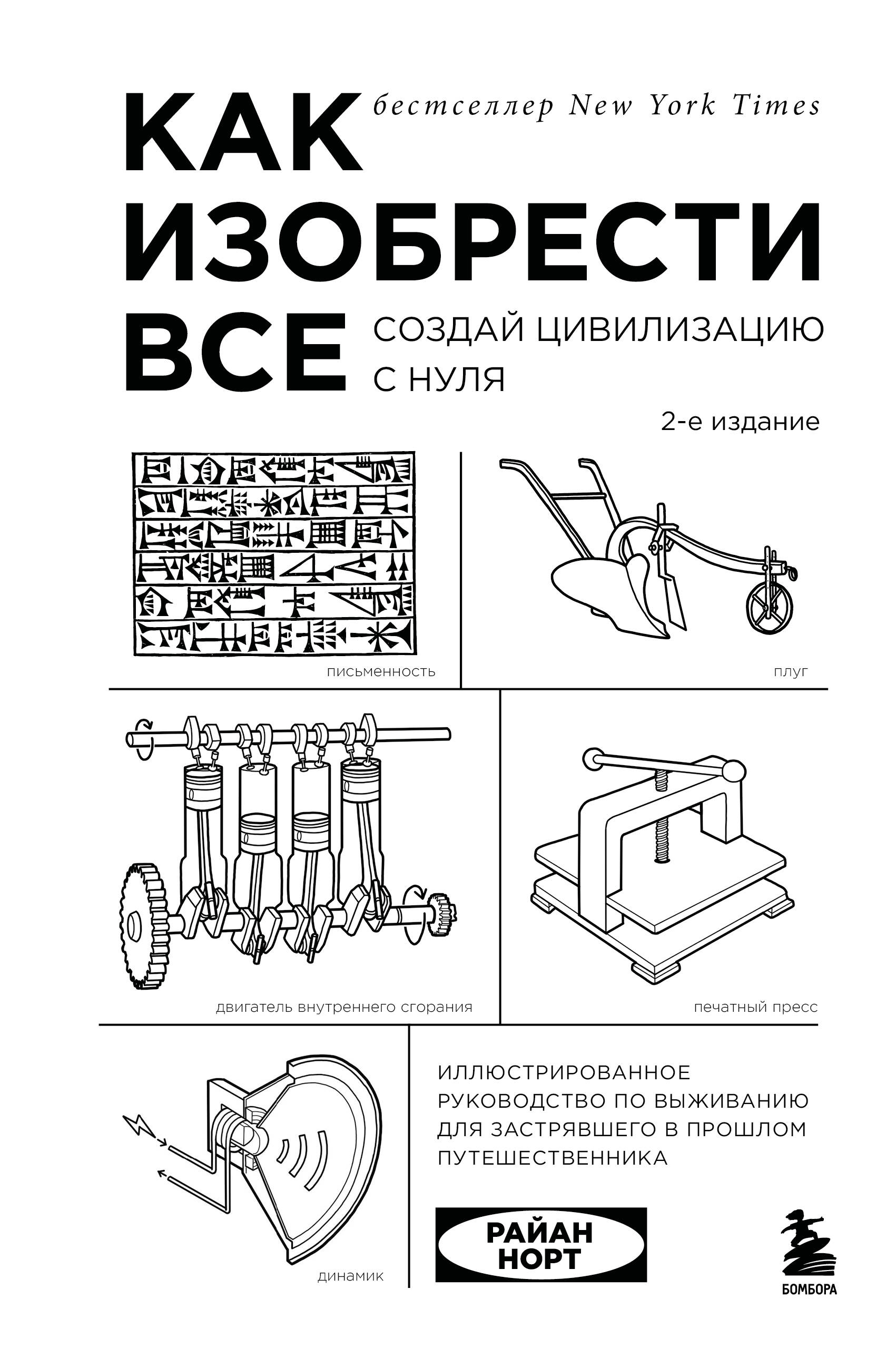 бестселлер New York Times

КАК ИЗОБРЕСТИ ВСЕ

СОЗДАЙ ЦИВИЛИЗАЦИЮ С НУЛЯ

2-е издание

письменность

плуг

двигатель внутреннего сгорания

печатный пресс

динамик

ИЛЛЮСТРИРОВАННОЕ РУКОВОДСТВО ПО ВЫЖИВАНИЮ ДЛЯ ЗАСТРЯВШЕГО В ПРОШЛОМ ПУТЕШЕСТВЕННИКА

РАЙАН НОРТ

БОМБОРА